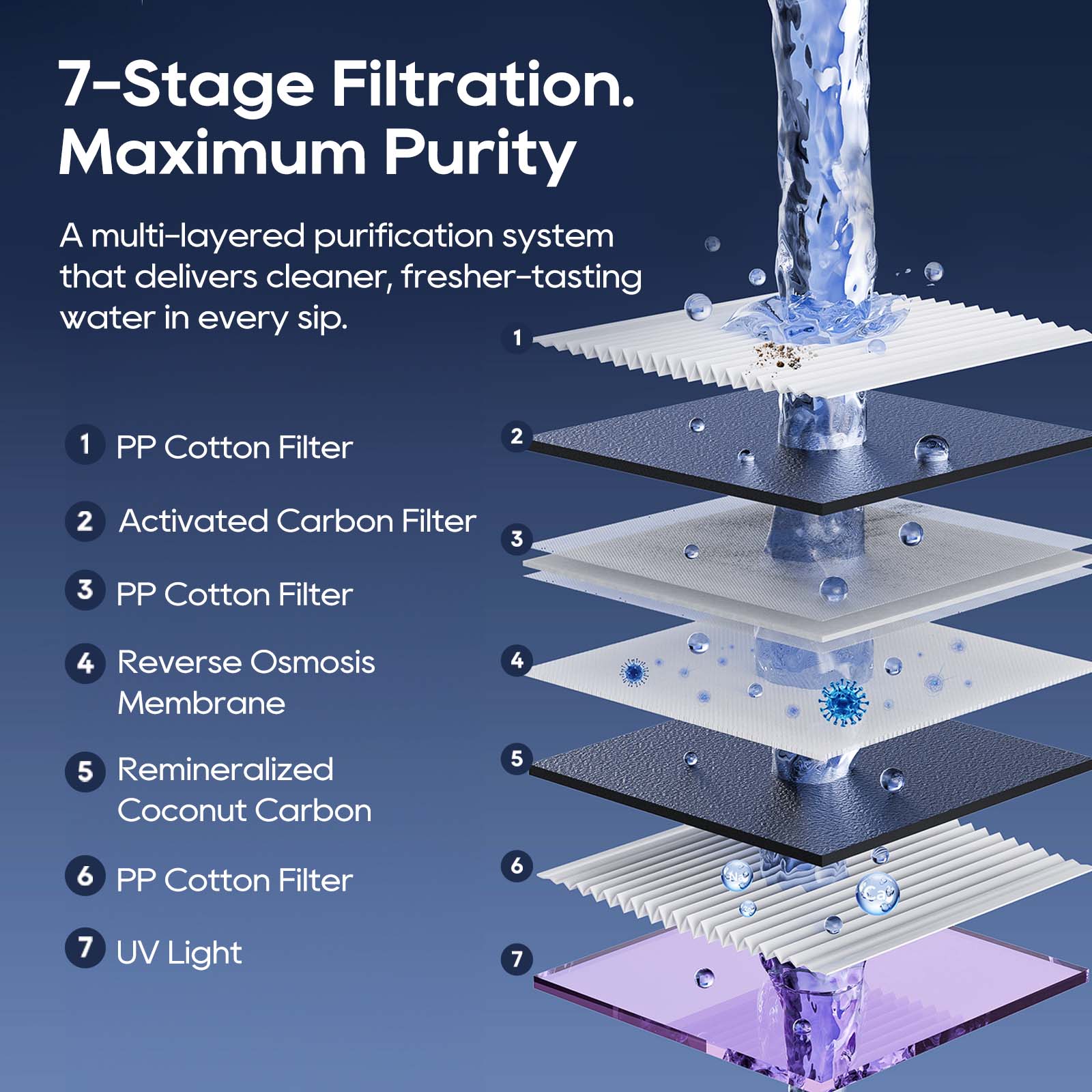 7-Stage Filtration. Maximum Purity

A multi-layered purification system that delivers cleaner, fresher-tasting water in every sip.

1 PP Cotton Filter

2 Activated Carbon Filter

3 PP Cotton Filter

4 Reverse Osmosis Membrane

5 Remineralized Coconut Carbon

6 PP Cotton Filter

7 UV Light

1

2

3

4

5

6

7